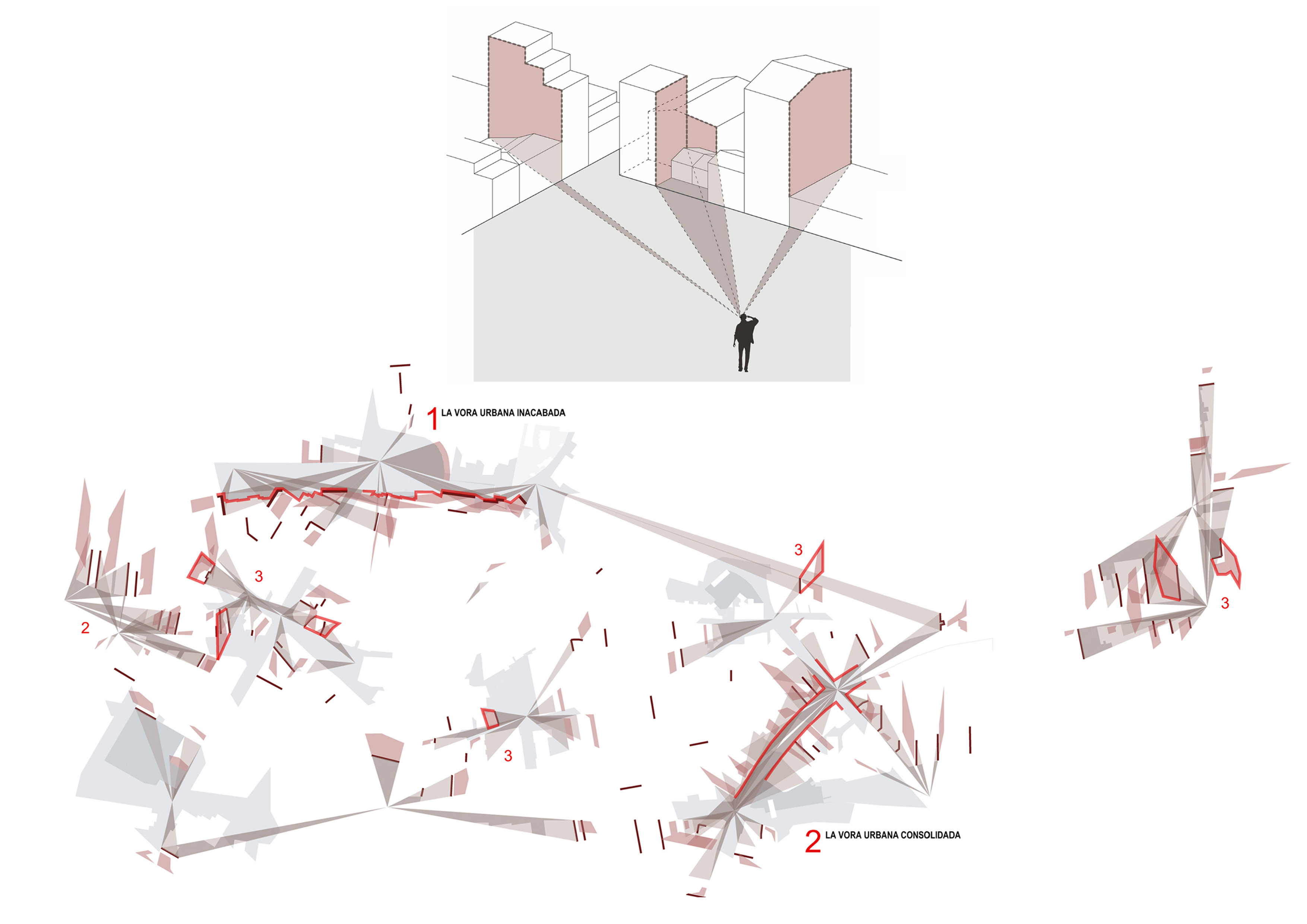 1 LA VORA URBANA INACABADA

3

3

2

3

3

2 LA VORA URBANA CONSOLIDADA